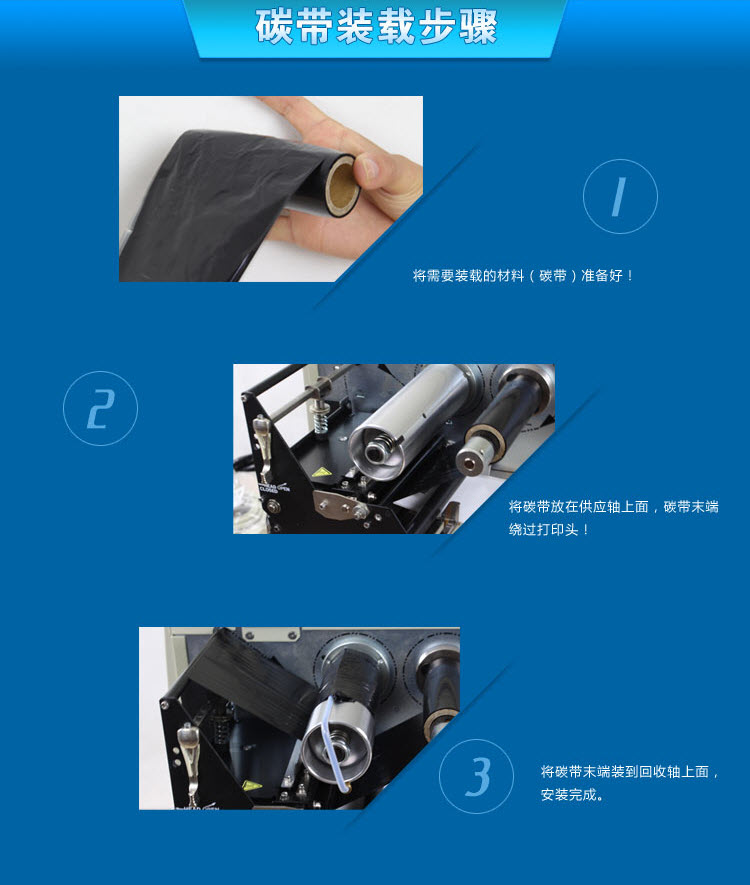 碳带装载步骤

1

将需要装载的材料（碳带）准备好！

2

HEAD OPEN
CLOSED

将碳带放在供应轴上面，碳带末端绕过打印头！

3

将碳带末端装到回收轴上面，安装完成。